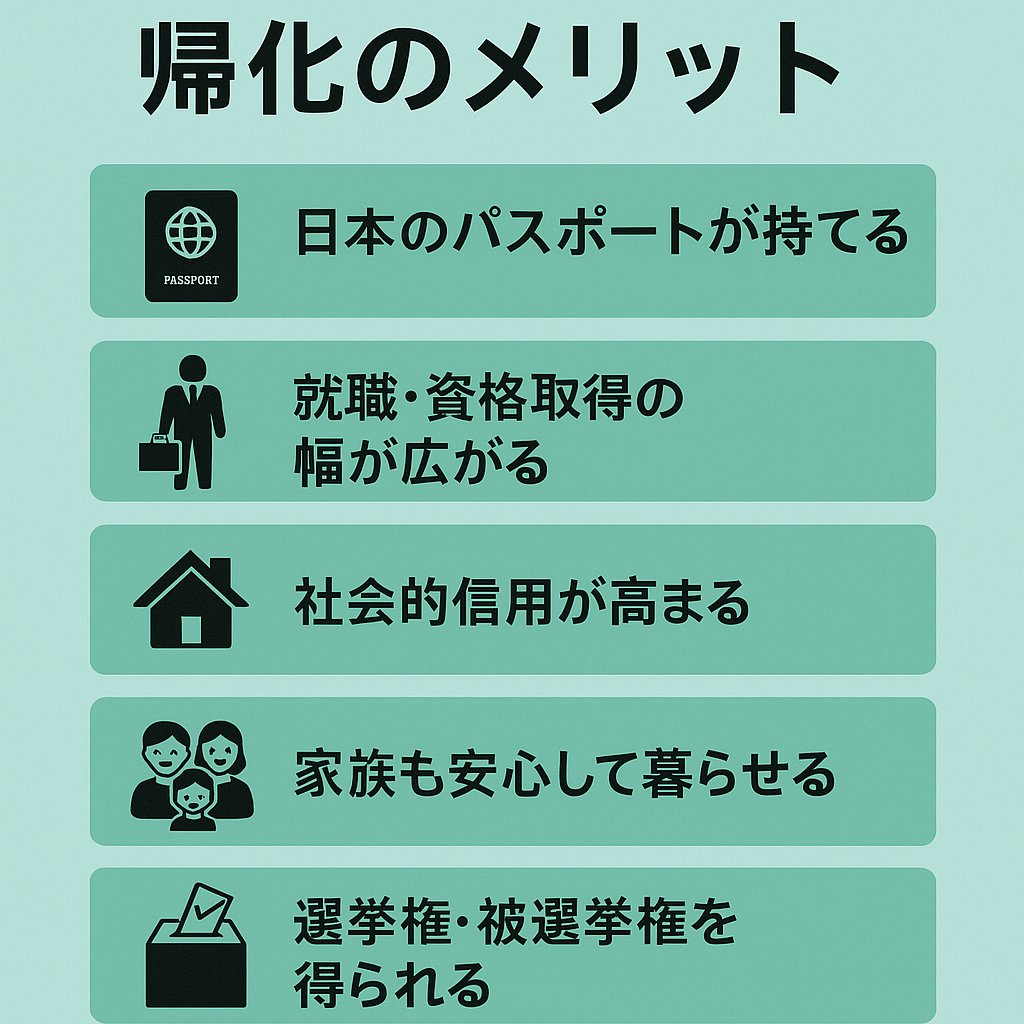 帰化のメリット

PASSPORT

日本のパスポートが持てる

就職・資格取得の幅が広がる

社会的信用が高まる

家族も安心して暮らせる

選挙権・被選挙権を得られる